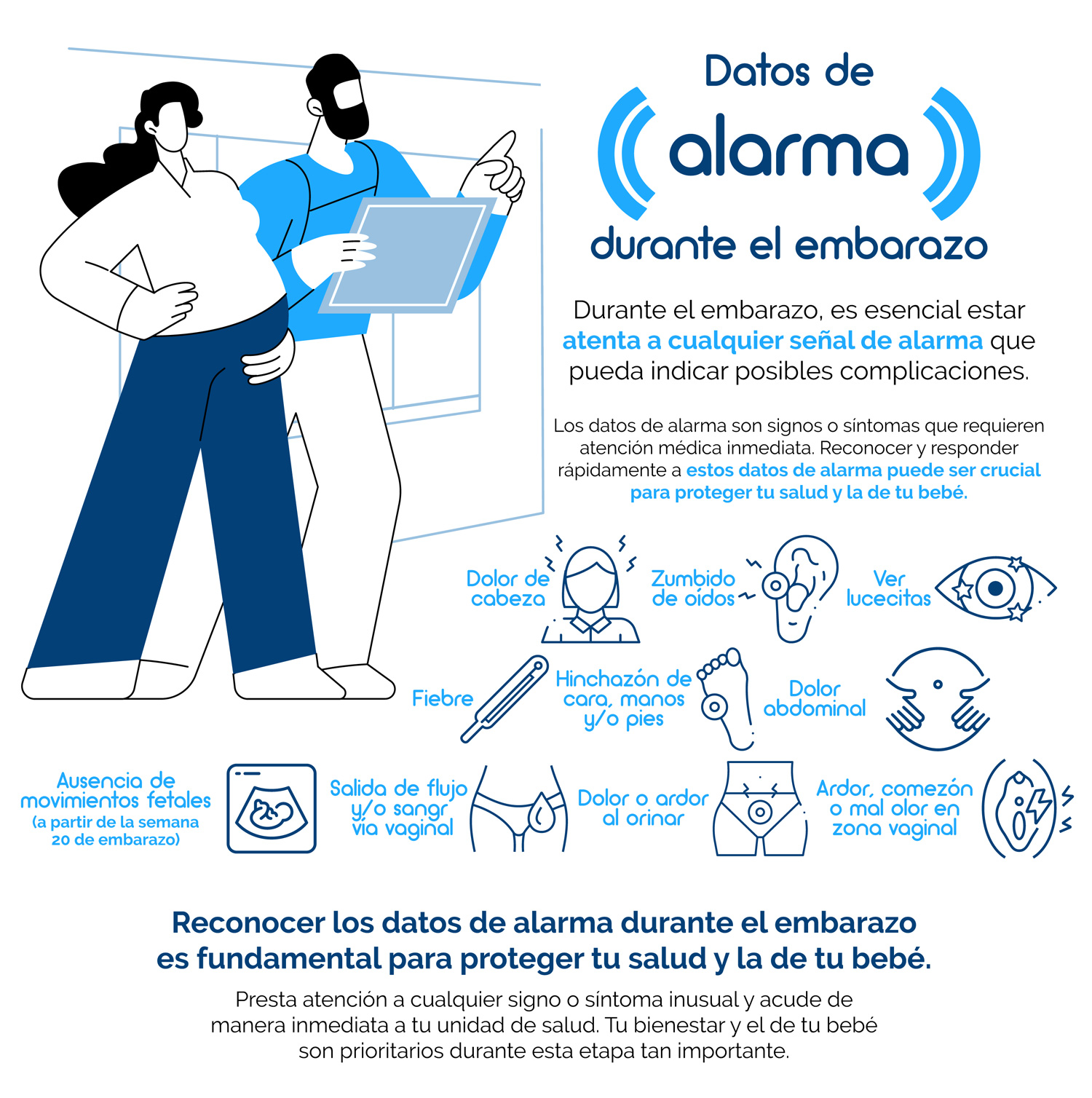 Datos de
alarma
durante el embarazo

Durante el embarazo, es esencial estar atenta a cualquier señal de alarma que pueda indicar posibles complicaciones.

Los datos de alarma son signos o síntomas que requieren atención médica inmediata. Reconocer y responder rápidamente a estos datos de alarma puede ser crucial para proteger tu salud y la de tu bebé.

Dolor de cabeza

Zumbido de oídos

Ver lucecitas

Fiebre

Hinchazón de cara, manos y/o pies

Dolor abdominal

Ausencia de movimientos fetales (a partir de la semana 20 de embarazo)

Salida de flujo y/o sangr vía vaginal

Dolor o ardor al orinar

Ardor, comezón o mal olor en zona vaginal

Reconocer los datos de alarma durante el embarazo es fundamental para proteger tu salud y la de tu bebé.

Presta atención a cualquier signo o síntoma inusual y acude de manera inmediata a tu unidad de salud. Tu bienestar y el de tu bebé son prioritarios durante esta etapa tan importante.