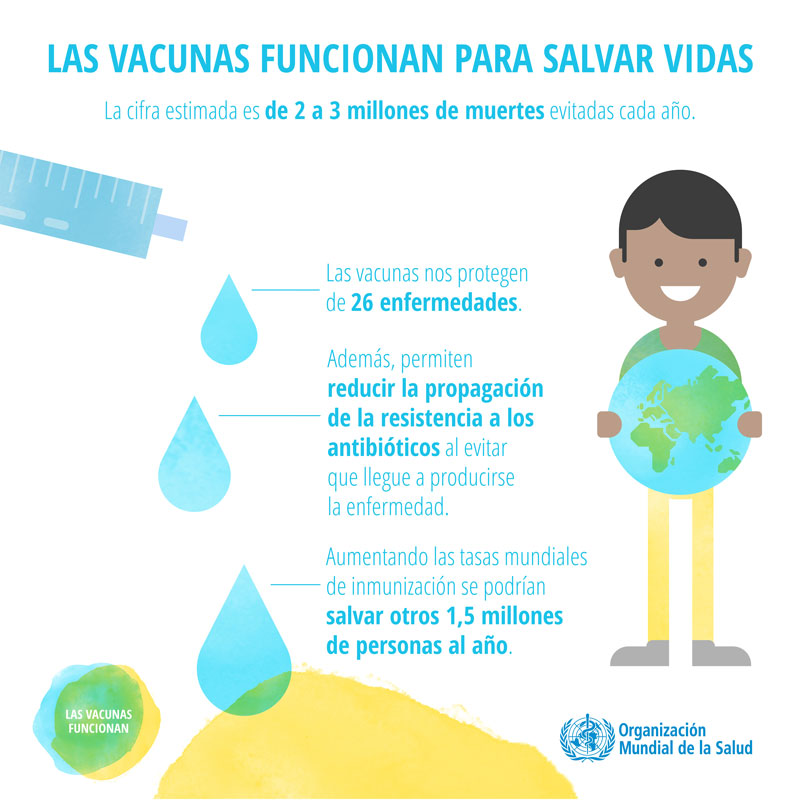 LAS VACUNAS FUNCIONAN PARA SALVAR VIDAS

La cifra estimada es de 2 a 3 millones de muertes evitadas cada año.

Las vacunas nos protegen de 26 enfermedades.

Además, permiten reducir la propagación de la resistencia a los antibióticos al evitar que llegue a producirse la enfermedad.

Aumentando las tasas mundiales de inmunización se podrían salvar otros 1,5 millones de personas al año.

LAS VACUNAS FUNCIONAN

Organización Mundial de la Salud