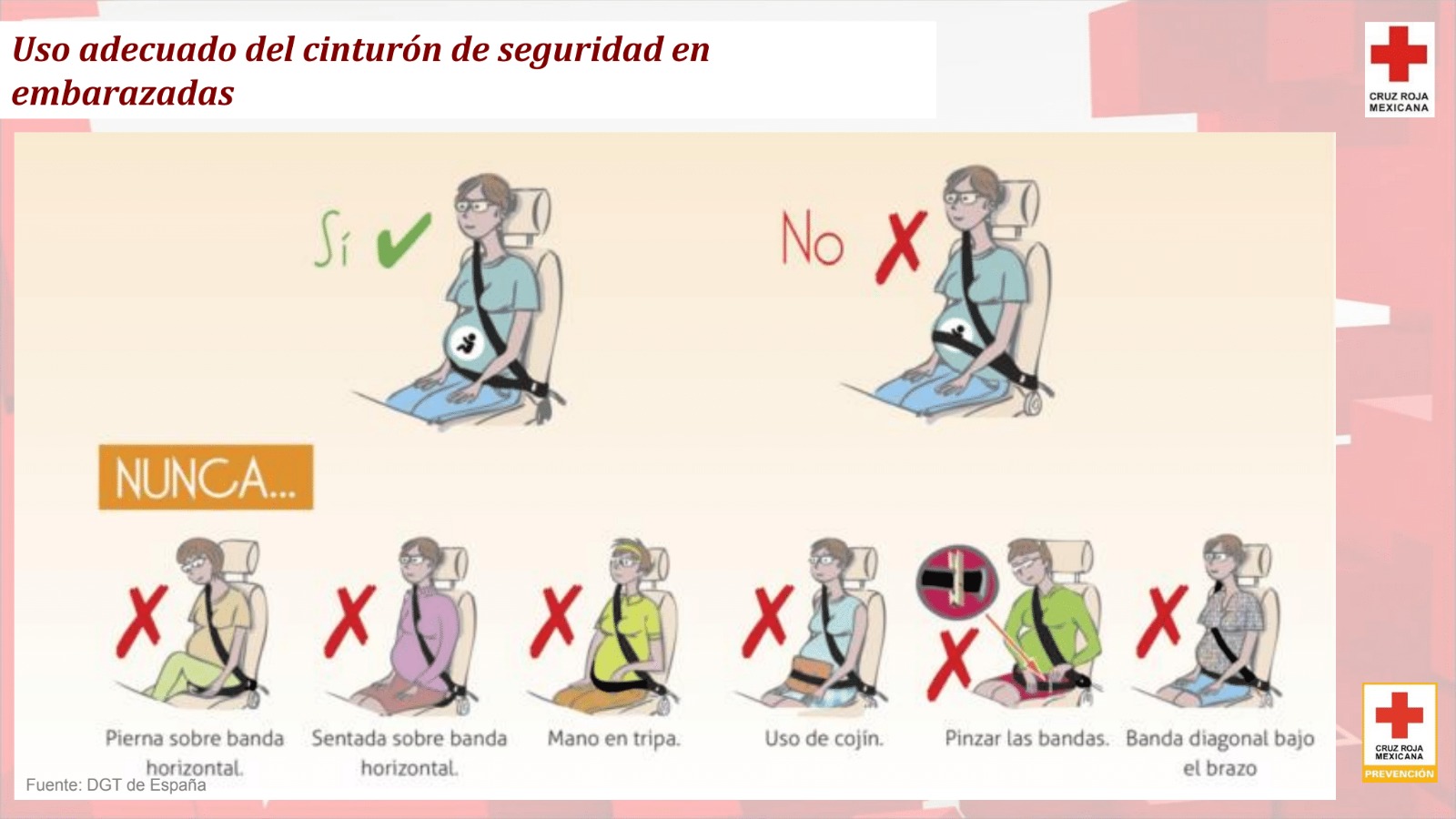 Uso adecuado del cinturón de seguridad en embarazadas

CRUZ ROJA MEXICANA

Sí

No

NUNCA...

Pierna sobre banda horizontal.

Sentada sobre banda horizontal.

Mano en tripa.

Uso de cojín.

Pinzar las bandas.

Banda diagonal bajo el brazo

Fuente: DGT de España

CRUZ ROJA MEXICANA
PREVENCIÓN