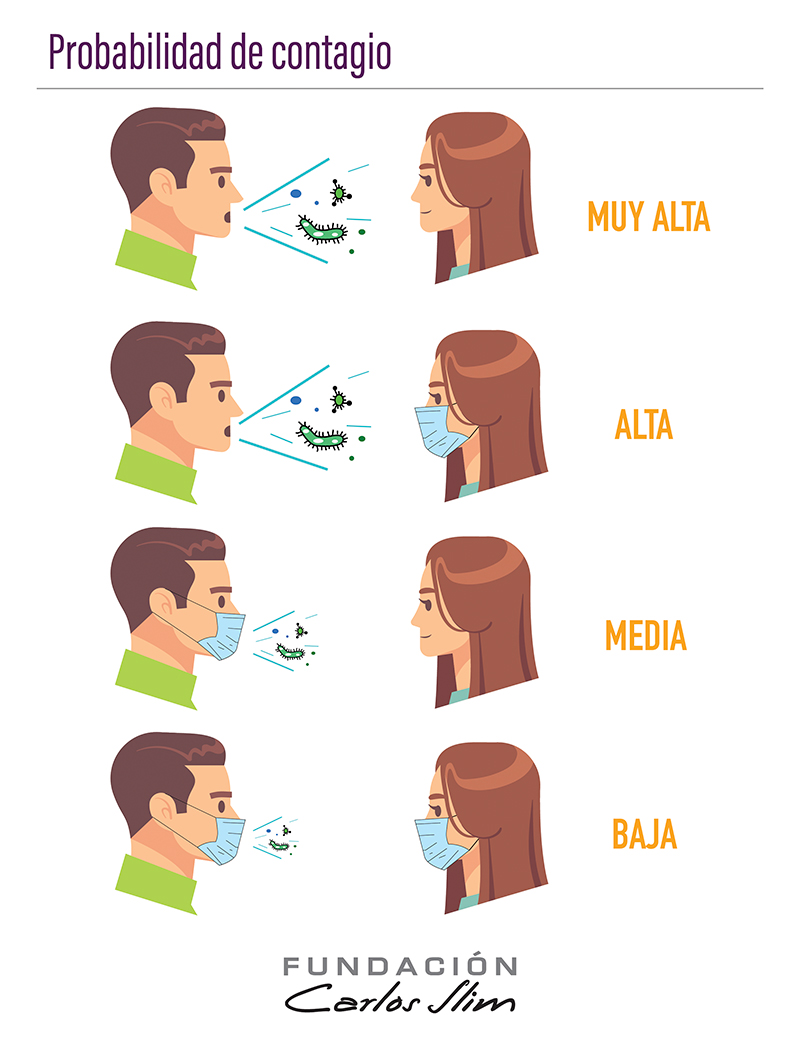 Probabilidad de contagio

MUY ALTA

ALTA

MEDIA

BAJA

FUNDACIÓN
Carlos Slim