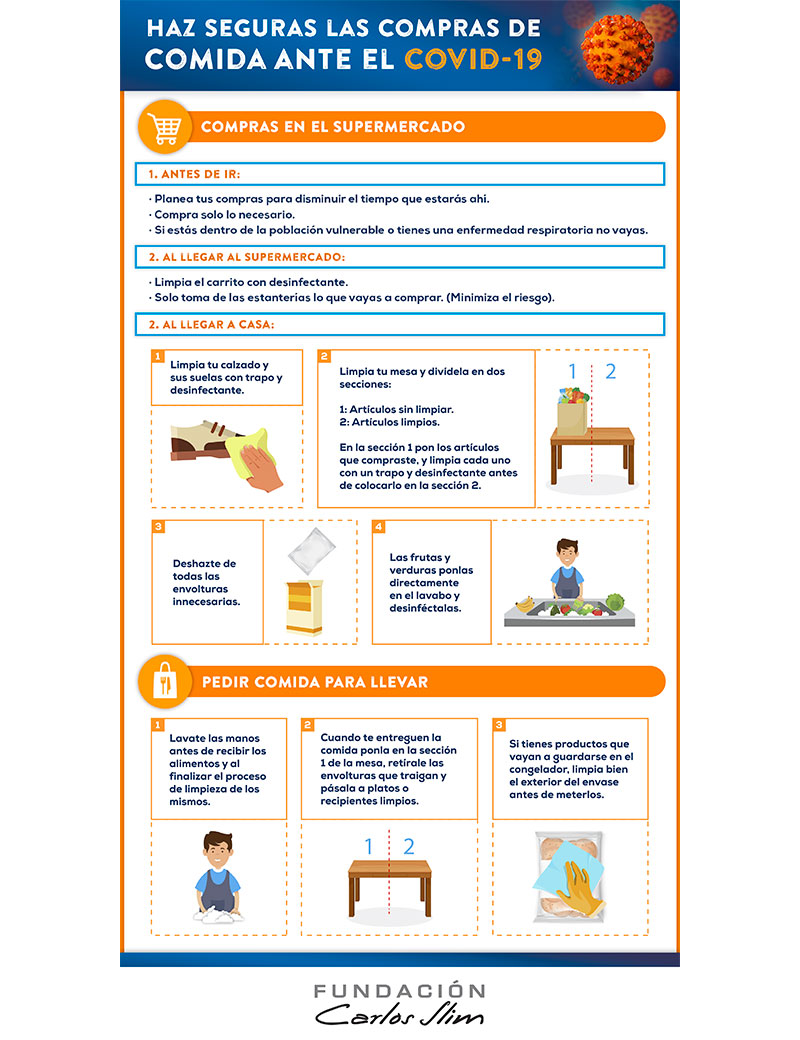 HAZ SEGURAS LAS COMPRAS DE COMIDA ANTE EL COVID-19

COMPRAS EN EL SUPERMERCADO

1. ANTES DE IR:

· Planea tus compras para disminuir el tiempo que estarás ahí.
· Compra solo lo necesario.
· Si estás dentro de la población vulnerable o tienes una enfermedad respiratoria no vayas.

2. AL LLEGAR AL SUPERMERCADO:

· Limpia el carrito con desinfectante.
· Solo toma de las estanterías lo que vayas a comprar. (Minimiza el riesgo).

2. AL LLEGAR A CASA:

1 Limpia tu calzado y sus suelas con trapo y desinfectante.

2 Limpia tu mesa y divídela en dos secciones:

1: Artículos sin limpiar.
2: Artículos limpios.

En la sección 1 pon los artículos que compraste, y limpia cada uno con un trapo y desinfectante antes de colocarlo en la sección 2.

1 2

3 Deshazte de todas las envolturas innecesarias.

4 Las frutas y verduras ponlas directamente en el lavabo y desinféctalas.

PEDIR COMIDA PARA LLEVAR

1 Lavate las manos antes de recibir los alimentos y al finalizar el proceso de limpieza de los mismos.

2 Cuando te entreguen la comida ponla en la sección 1 de la mesa, retírale las envolturas que traigan y pásala a platos o recipientes limpios.

1 2

3 Si tienes productos que vayan a guardarse en el congelador, limpia bien el exterior del envase antes de meterlos.

FUNDACIÓN
Carlos Slim